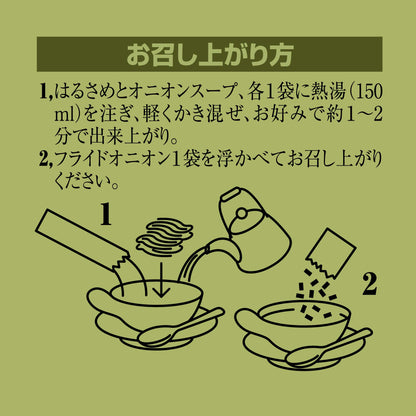 お召し上がり方

1, はるさめとオニオンスープ、各1袋に熱湯(150ml)を注ぎ、軽くかき混ぜ、お好みで約1~2分で出来上がり。

2, フライドオニオン1袋を浮かべてお召し上がりください。

1

2