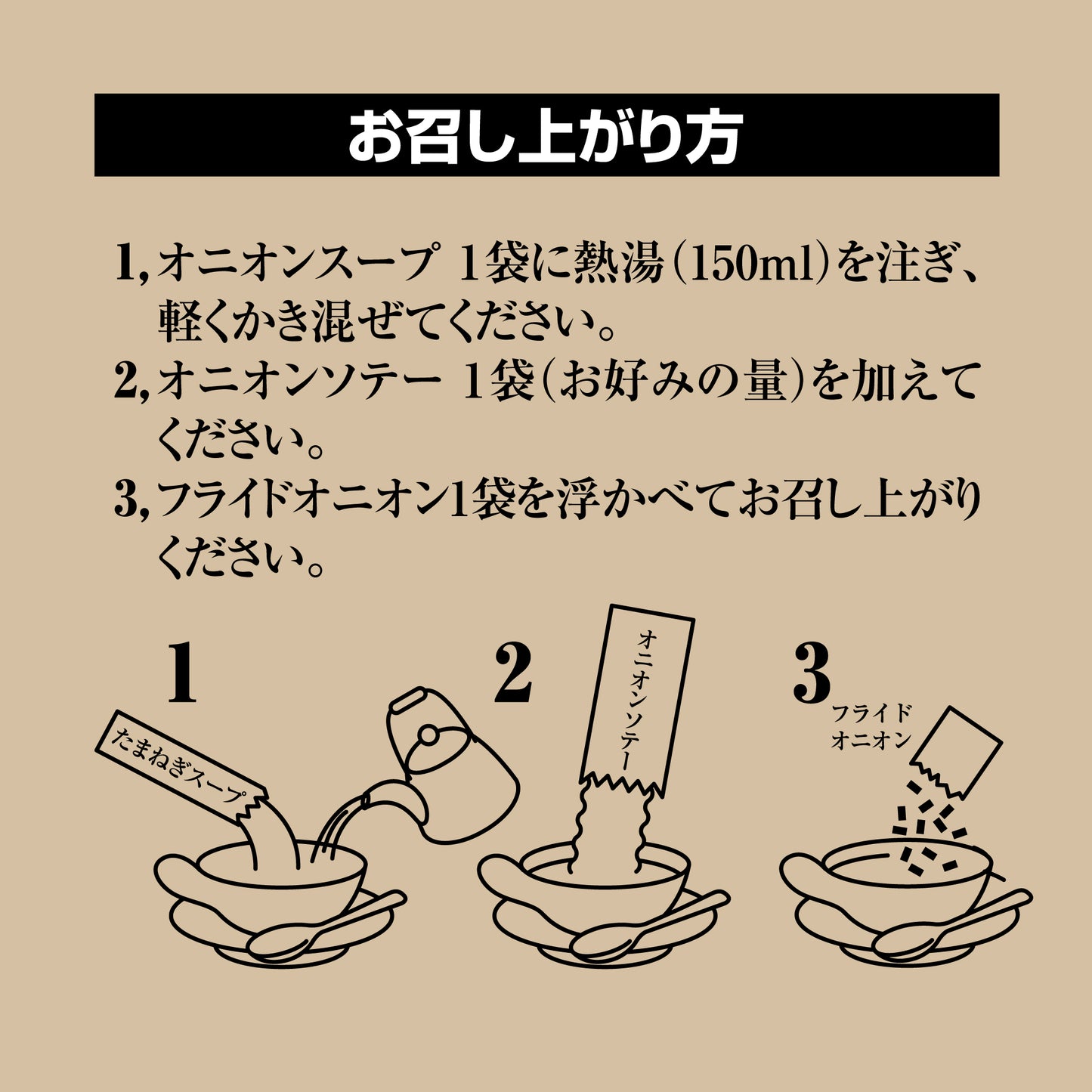 お召し上がり方

1, オニオンスープ 1袋に熱湯(150ml)を注ぎ、軽くかき混ぜてください。
2, オニオンソテー 1袋(お好みの量)を加えてください。
3, フライドオニオン1袋を浮かべてお召し上がりください。

1
たまねぎスープ

2
オニオンソテー

3
フライド
オニオン