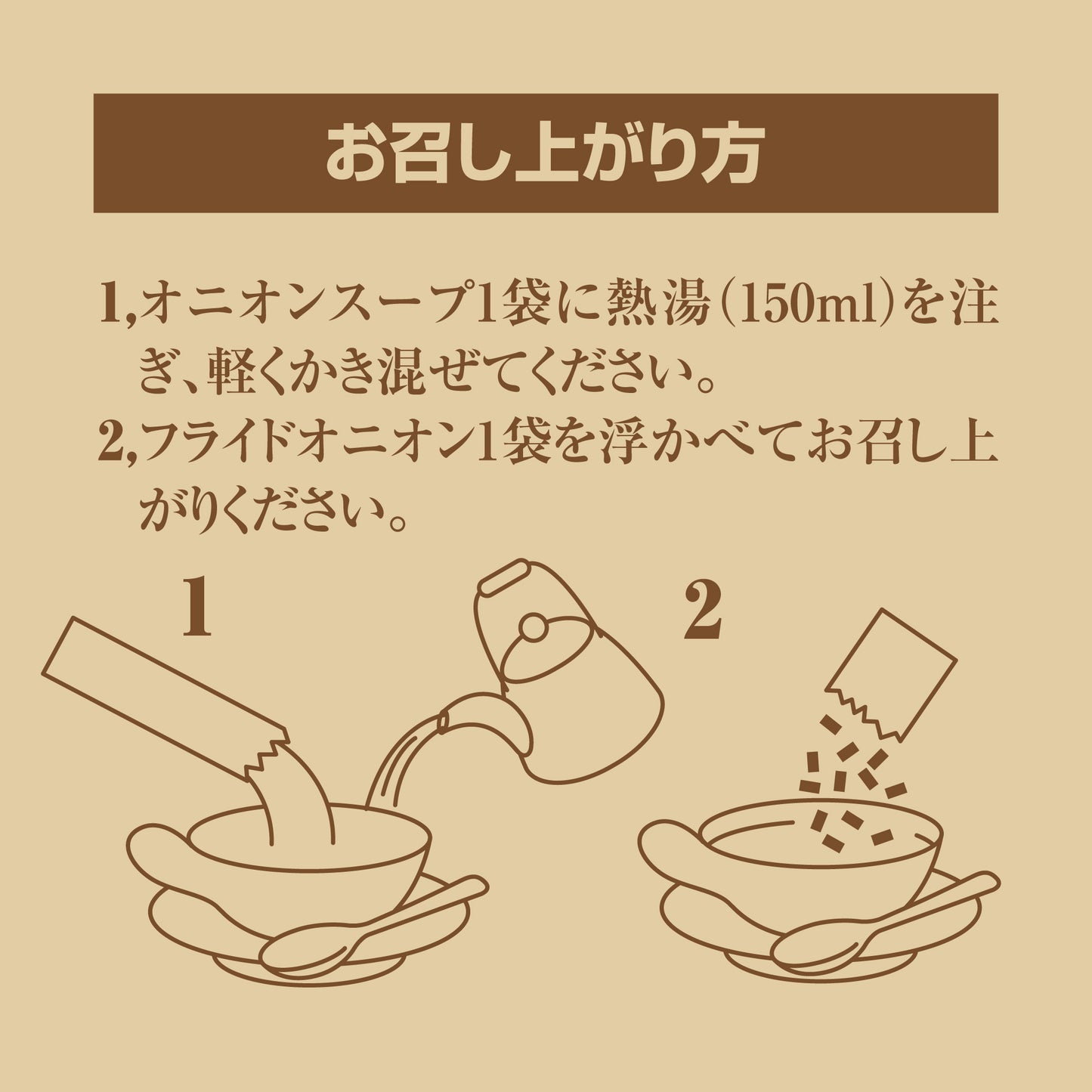 お召し上がり方

1,オニオンスープ1袋に熱湯(150ml)を注ぎ、軽くかき混ぜてください。
2,フライドオニオン1袋を浮かべてお召し上がりください。

1

2